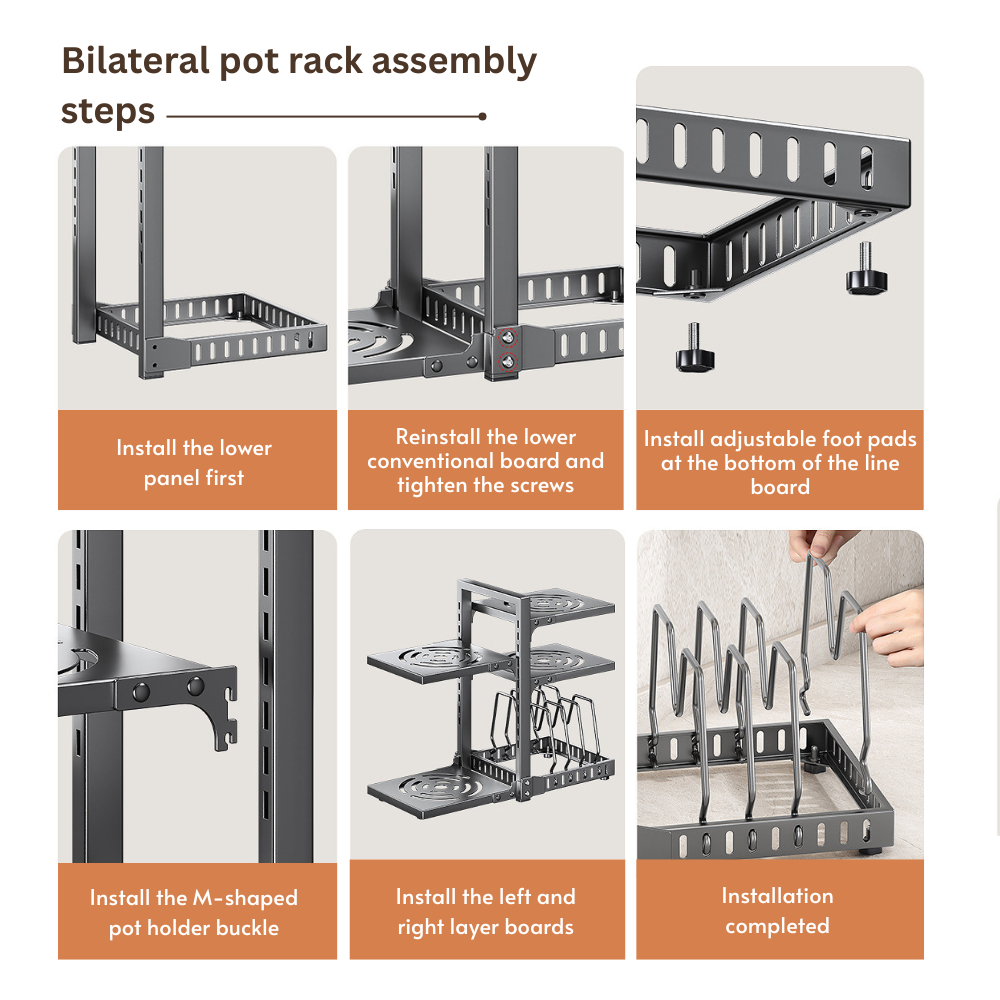 Bilateral pot rack assembly steps

Install the lower panel first

Reinstall the lower conventional board and tighten the screws

Install adjustable foot pads at the bottom of the line board

Install the M-shaped pot holder buckle

Install the left and right layer boards

Installation completed