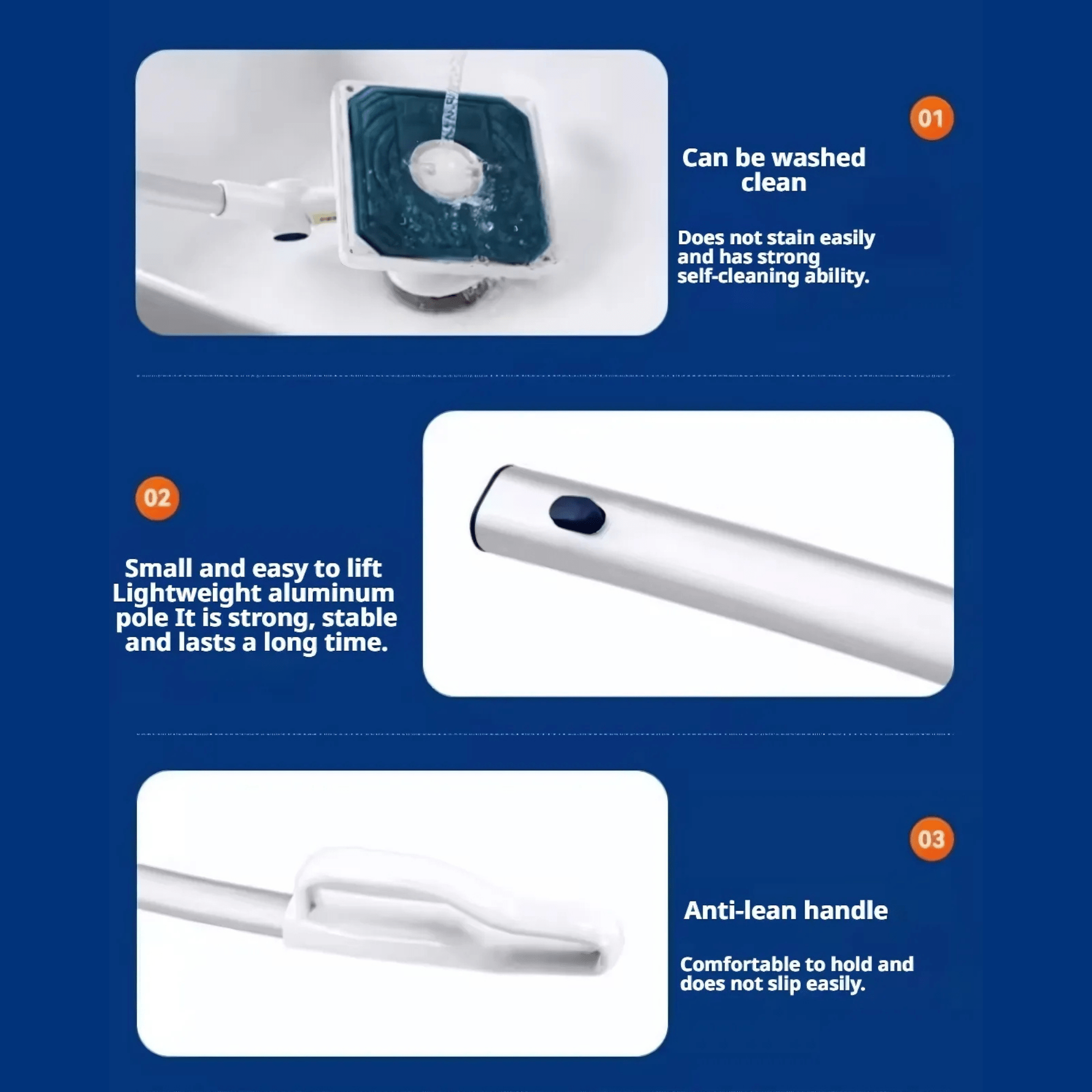 01

Can be washed clean

Does not stain easily and has strong self-cleaning ability.

02

Small and easy to lift Lightweight aluminum pole It is strong, stable and lasts a long time.

03

Anti-lean handle

Comfortable to hold and does not slip easily.