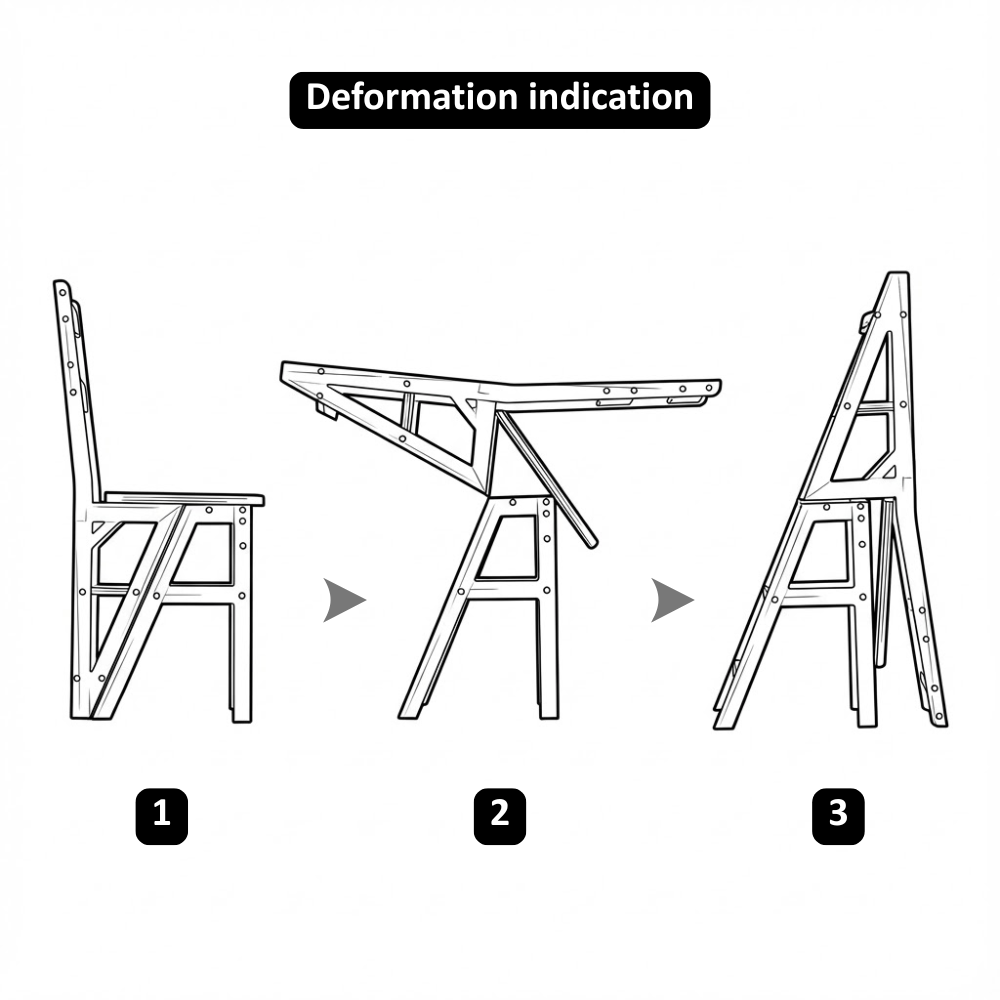 Deformation indication

1

2

3