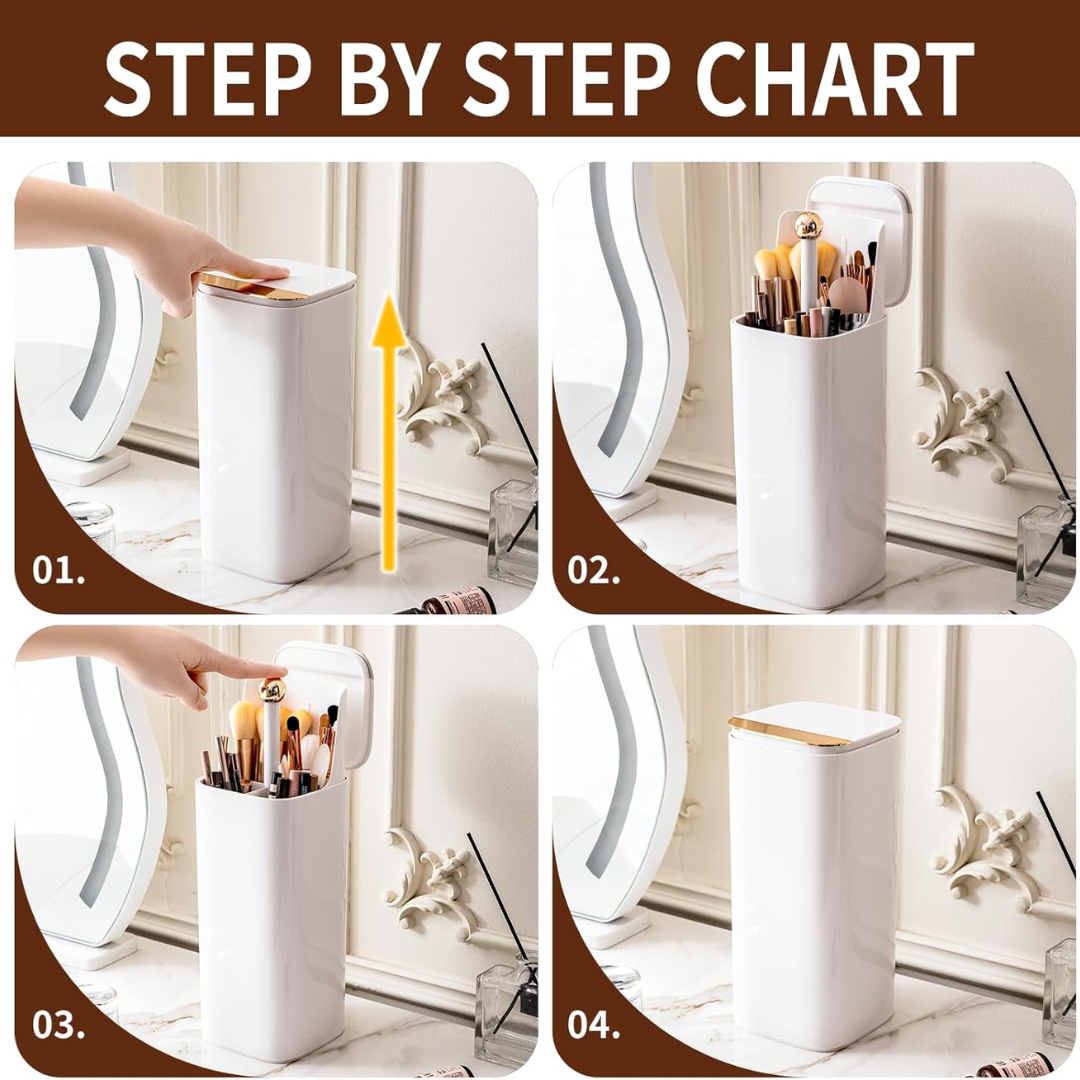 STEP BY STEP CHART

01.

02.

03.

04.