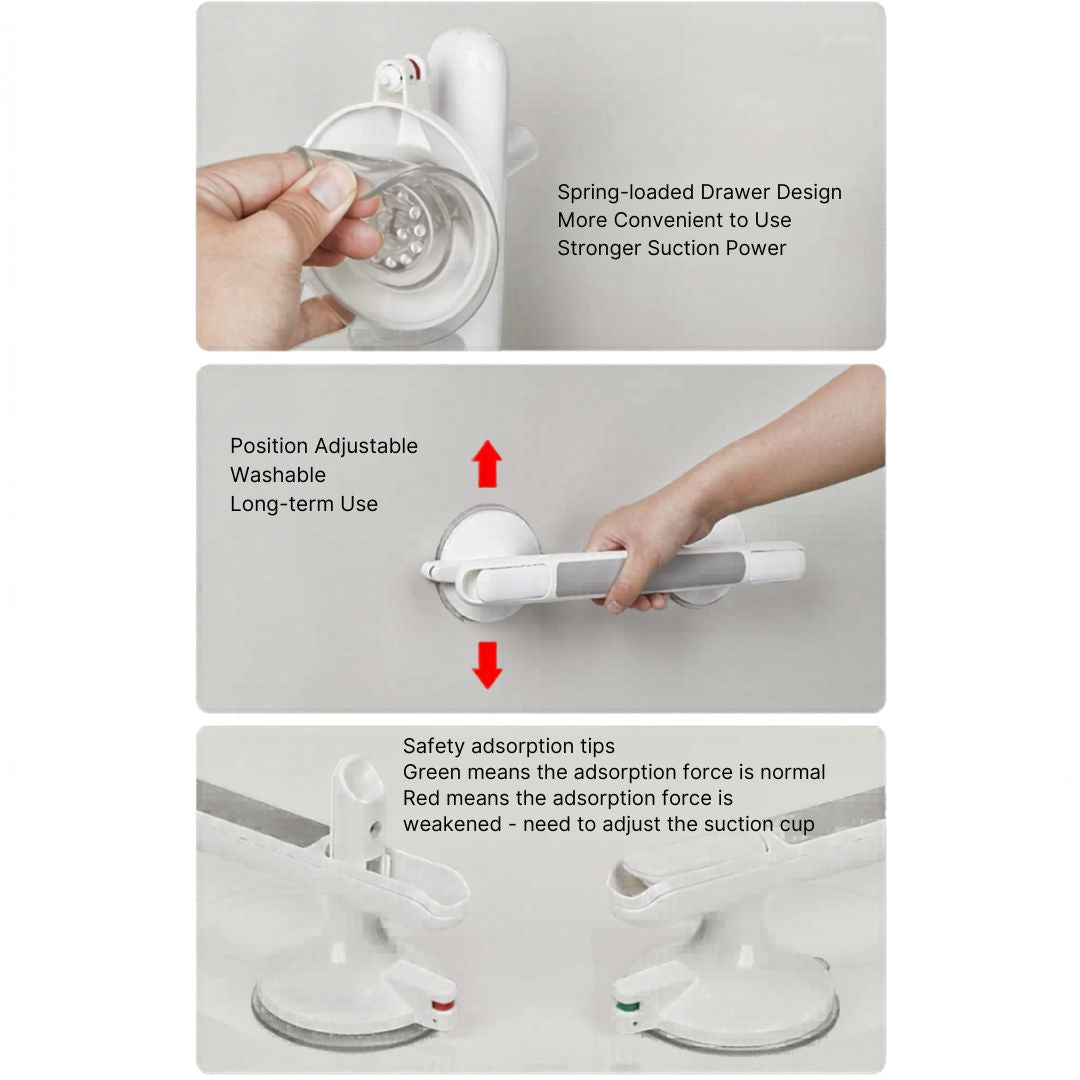 Spring-loaded Drawer Design
More Convenient to Use
Stronger Suction Power

Position Adjustable
Washable
Long-term Use

Safety adsorption tips
Green means the adsorption force is normal
Red means the adsorption force is weakened - need to adjust the suction cup