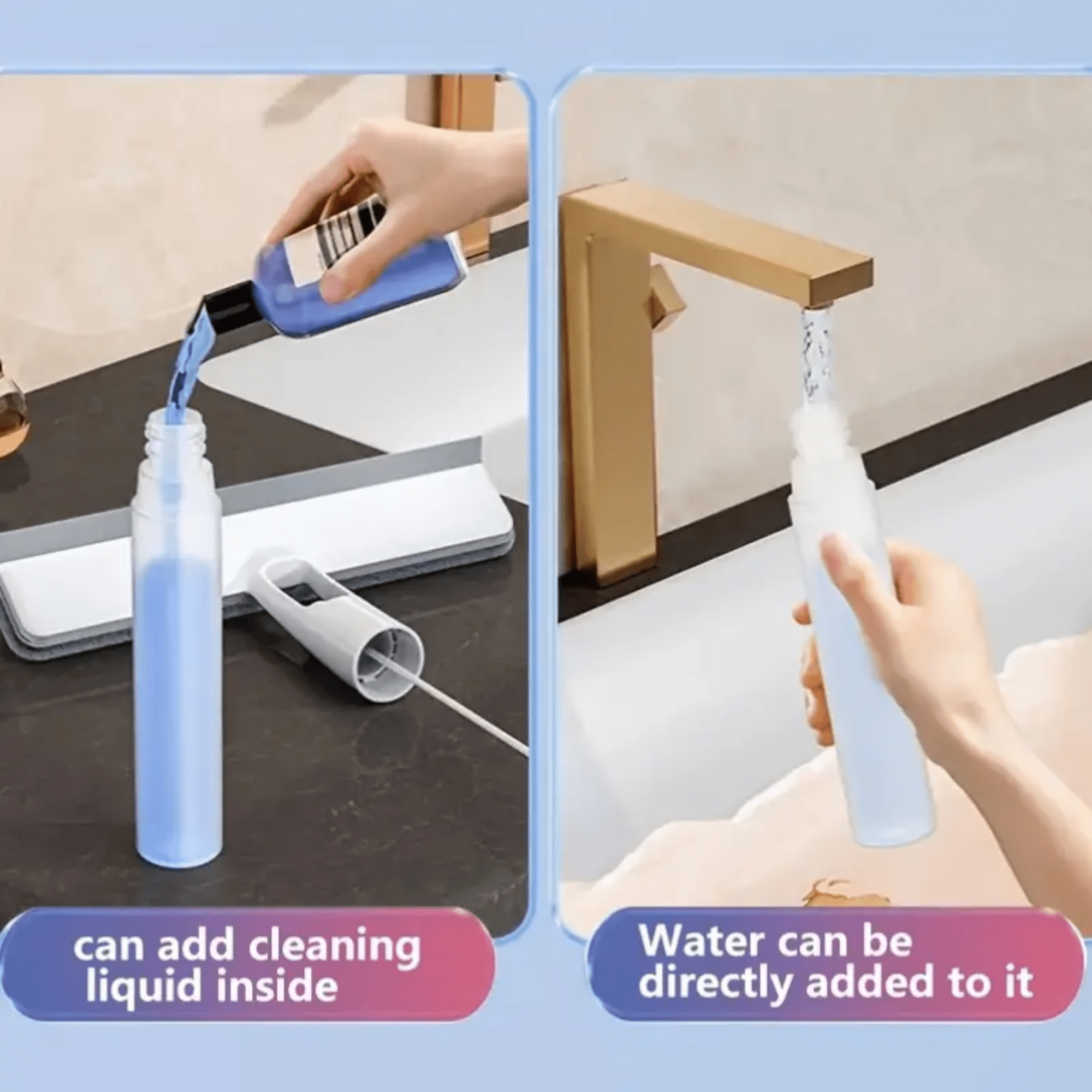 can add cleaning liquid inside

Water can be directly added to it