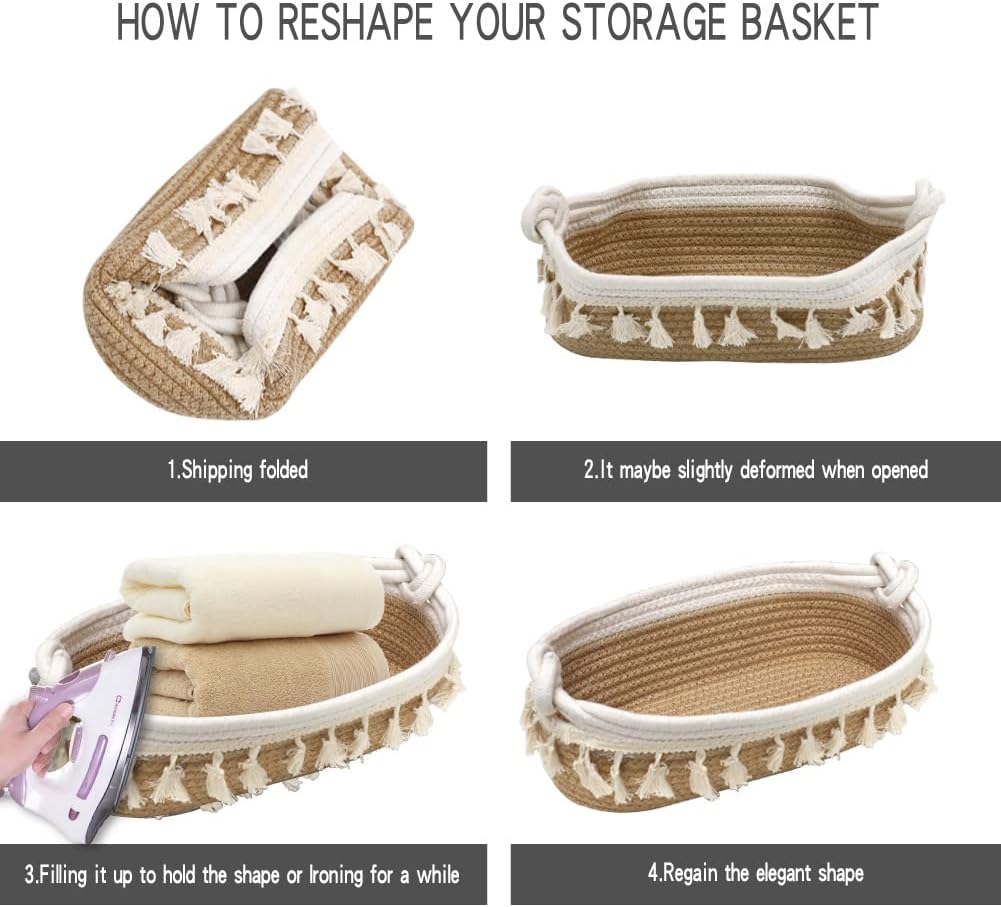 HOW TO RESHAPE YOUR STORAGE BASKET

1.Shipping folded

2.It maybe slightly deformed when opened

3.Filling it up to hold the shape or Ironing for a while

4.Regain the elegant shape