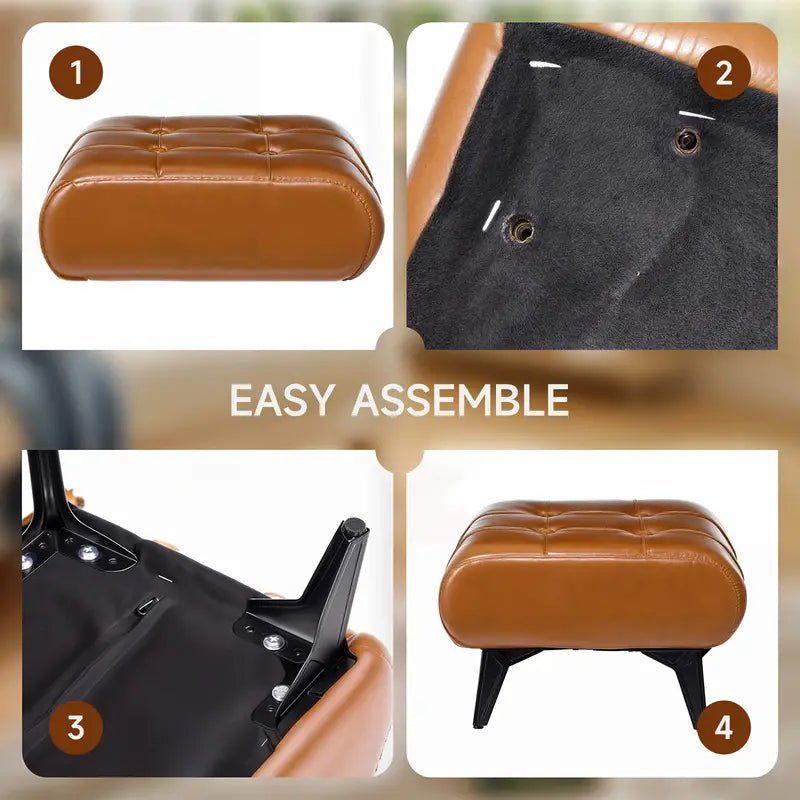 1

2

EASY ASSEMBLE

3

4