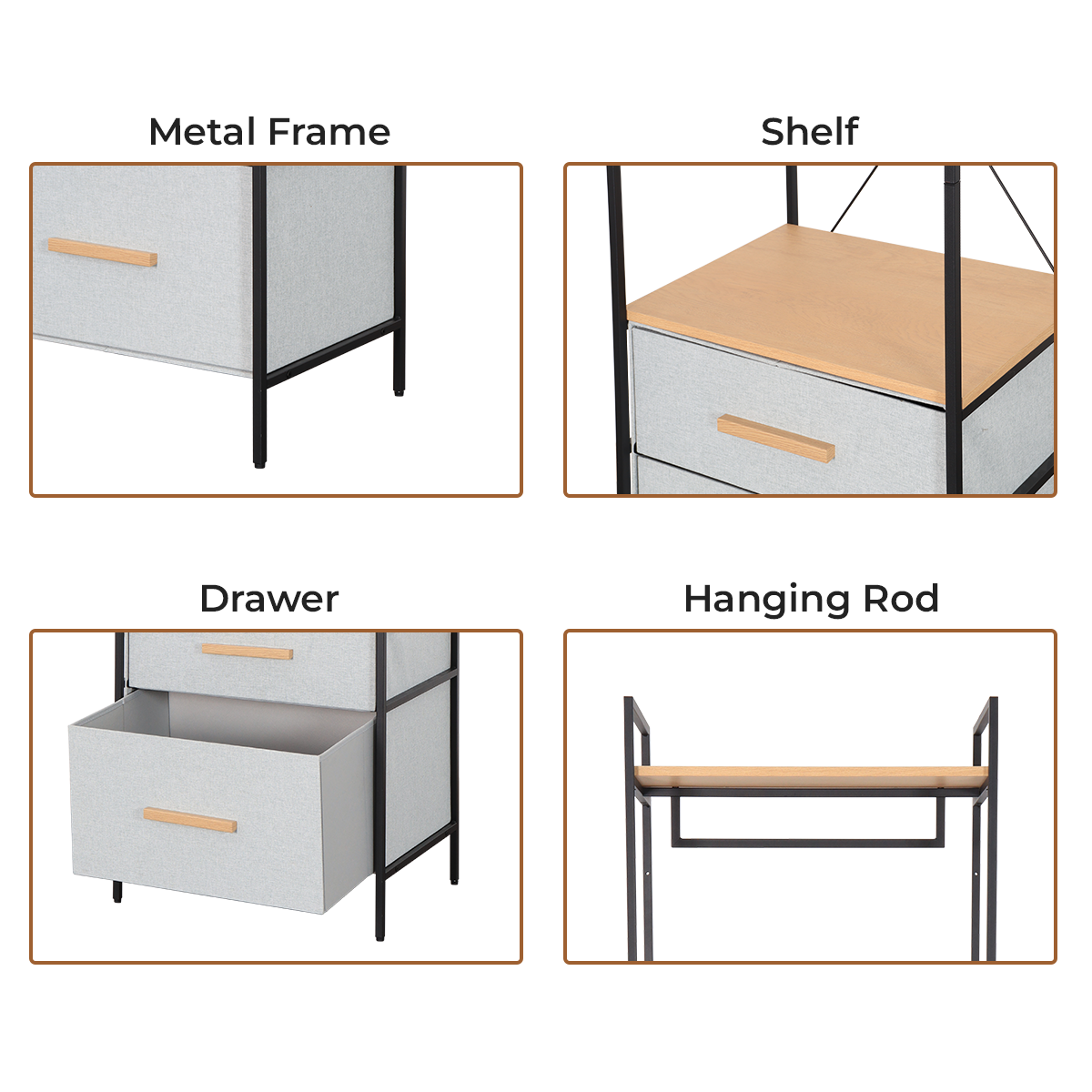 Metal Frame

Shelf

Drawer

Hanging Rod