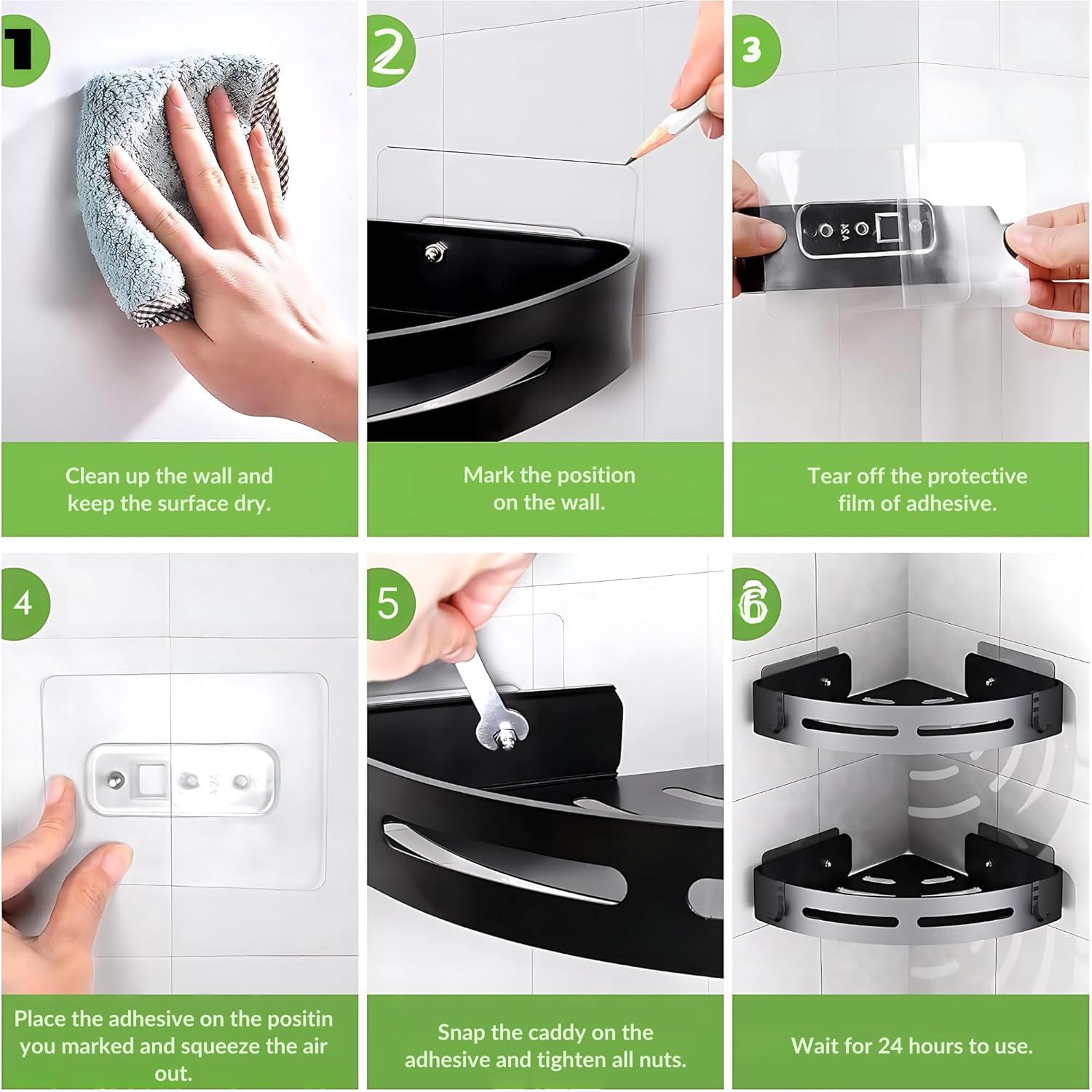 1

Clean up the wall and keep the surface dry.

2

Mark the position on the wall.

3

A24

Tear off the protective film of adhesive.

4

A24

Place the adhesive on the positin you marked and squeeze the air out.

5

Snap the caddy on the adhesive and tighten all nuts.

6

Wait for 24 hours to use.