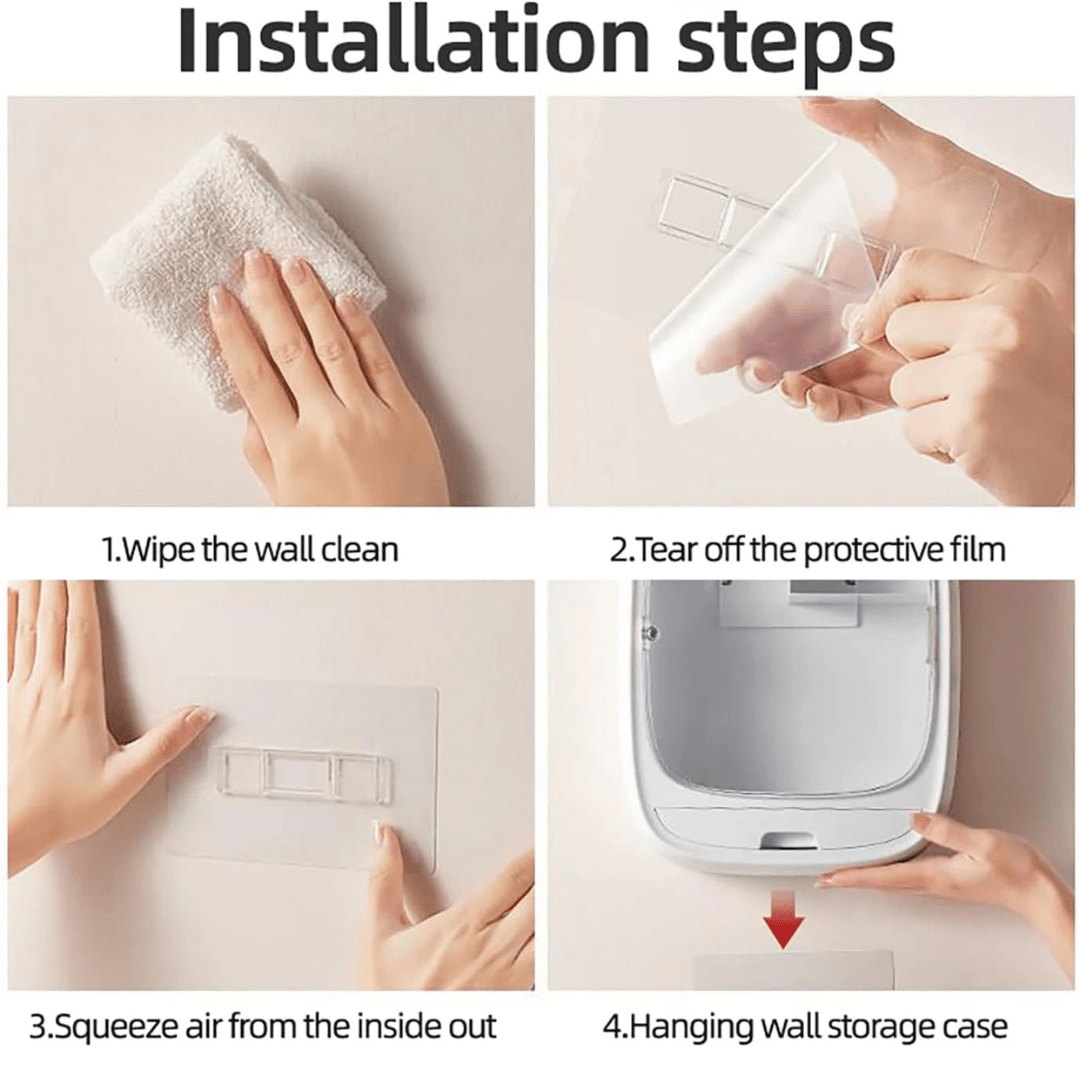 Installation steps

1.Wipe the wall clean

2.Tear off the protective film

3.Squeeze air from the inside out

4.Hanging wall storage case