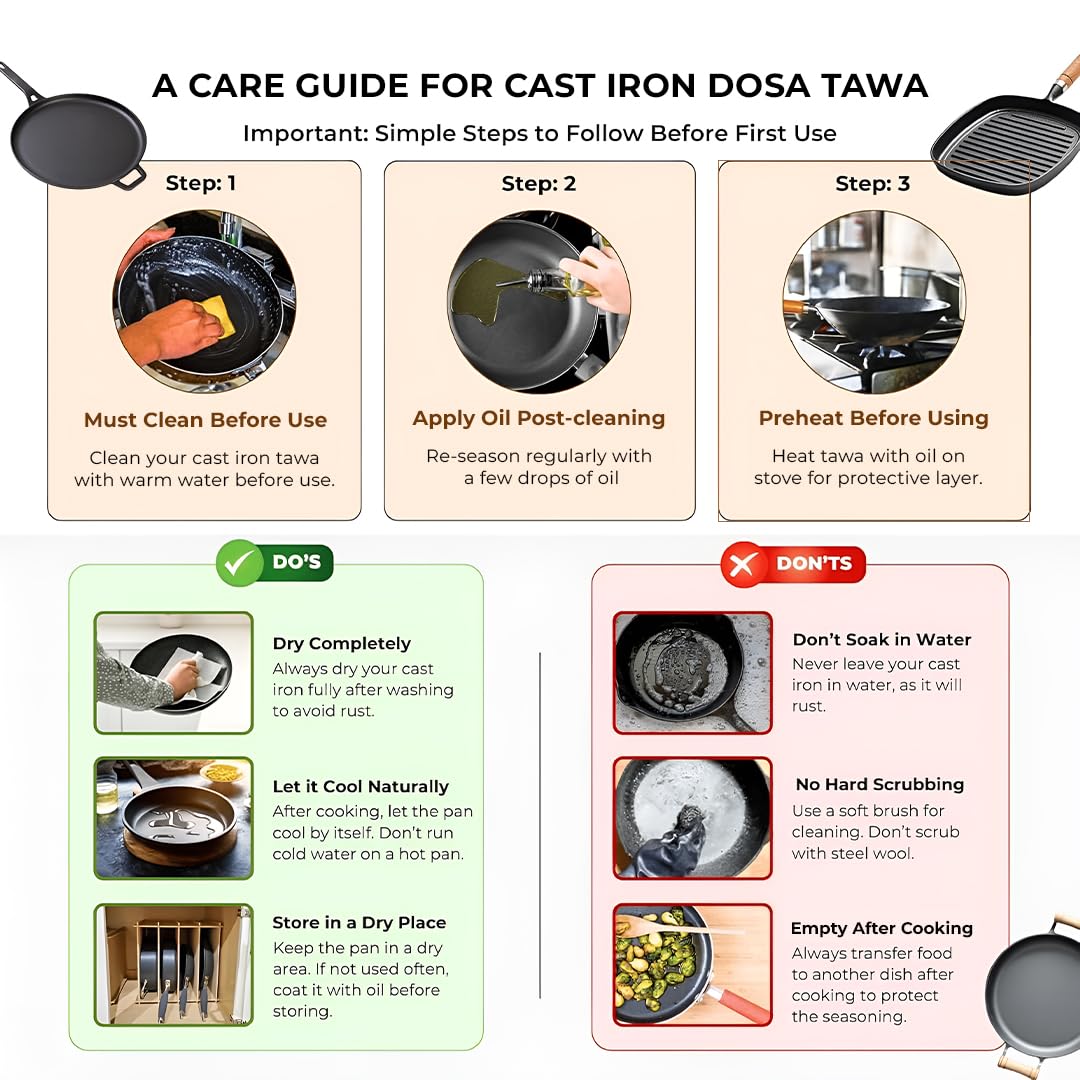 A CARE GUIDE FOR CAST IRON DOSA TAWA

Important: Simple Steps to Follow Before First Use

Step: 1

Must Clean Before Use

Clean your cast iron tawa with warm water before use.

Step: 2

Apply Oil Post-cleaning

Re-season regularly with a few drops of oil

Step: 3

Preheat Before Using

Heat tawa with oil on stove for protective layer.

DO'S

Dry Completely
Always dry your cast iron fully after washing to avoid rust.

Let it Cool Naturally
After cooking, let the pan cool by itself. Don't run cold water on a hot pan.

Store in a Dry Place
Keep the pan in a dry area. If not used often, coat it with oil before storing.

DON'TS

Don't Soak in Water
Never leave your cast iron in water, as it will rust.

No Hard Scrubbing
Use a soft brush for cleaning. Don't scrub with steel wool.

Empty After Cooking
Always transfer food to another dish after cooking to protect the seasoning.