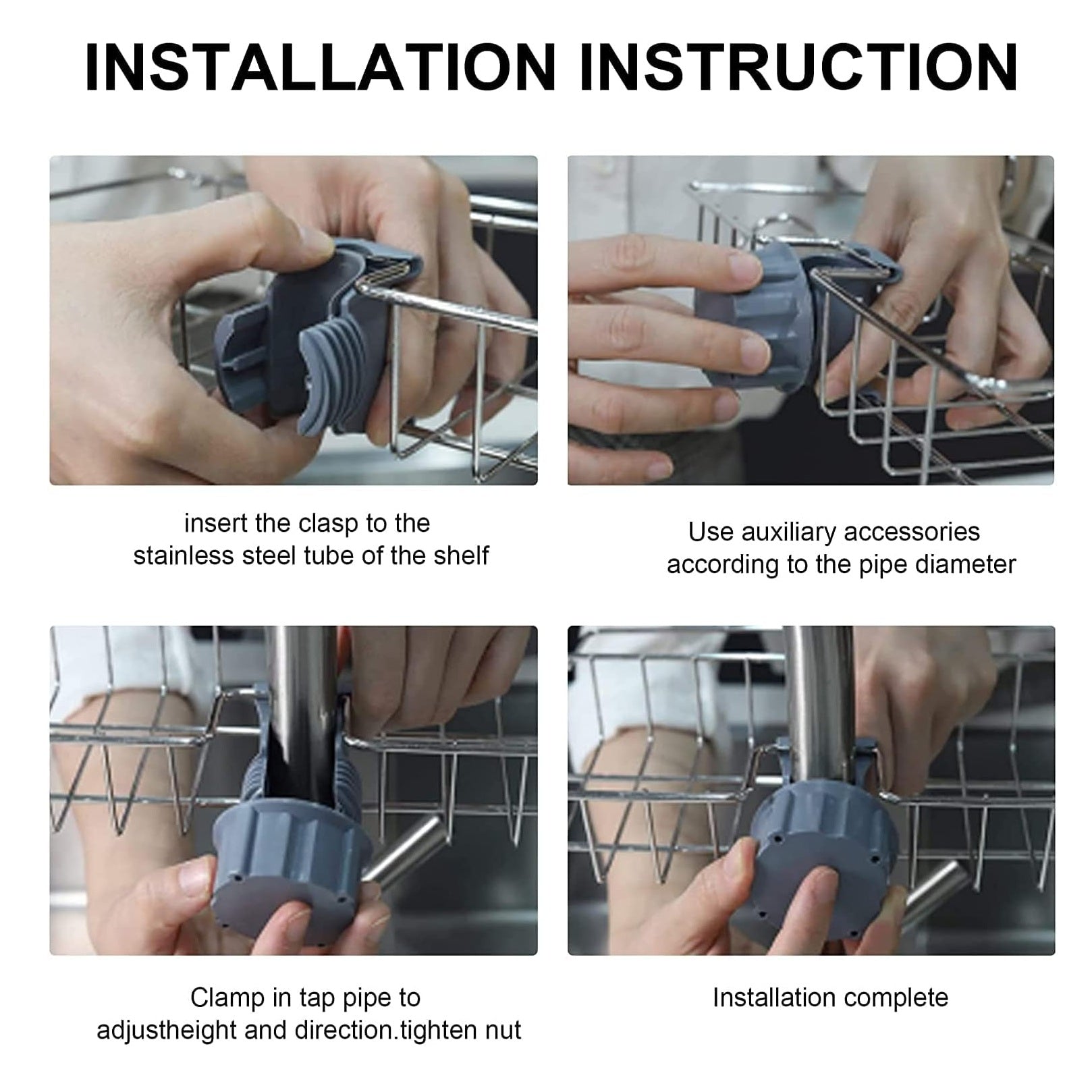 INSTALLATION INSTRUCTION

insert the clasp to the stainless steel tube of the shelf

Use auxiliary accessories according to the pipe diameter

Clamp in tap pipe to adjustheight and direction.tighten nut

Installation complete