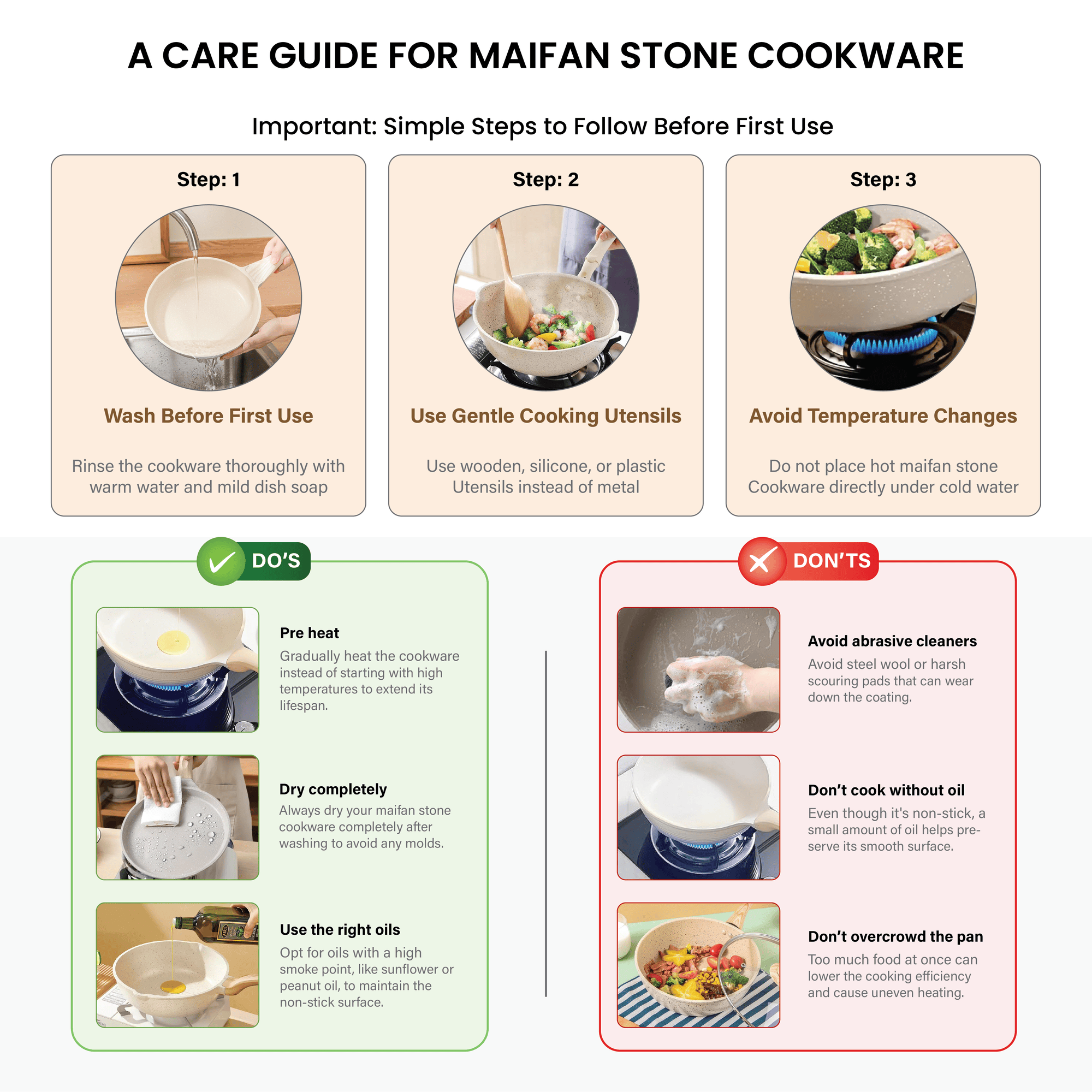 A CARE GUIDE FOR MAIFAN STONE COOKWARE

Important: Simple Steps to Follow Before First Use

Step: 1

Wash Before First Use

Rinse the cookware thoroughly with warm water and mild dish soap

Step: 2

Use Gentle Cooking Utensils

Use wooden, silicone, or plastic Utensils instead of metal

Step: 3

Avoid Temperature Changes

Do not place hot maifan stone Cookware directly under cold water

DO'S

Pre heat
Gradually heat the cookware instead of starting with high temperatures to extend its lifespan.

Dry completely
Always dry your maifan stone cookware completely after washing to avoid any molds.

Use the right oils
Opt for oils with a high smoke point, like sunflower or peanut oil, to maintain the non-stick surface.

DON'TS

Avoid abrasive cleaners
Avoid steel wool or harsh scouring pads that can wear down the coating.

Don't cook without oil
Even though it's non-stick, a small amount of oil helps preserve its smooth surface.

Don't overcrowd the pan
Too much food at once can lower the cooking efficiency and cause uneven heating.