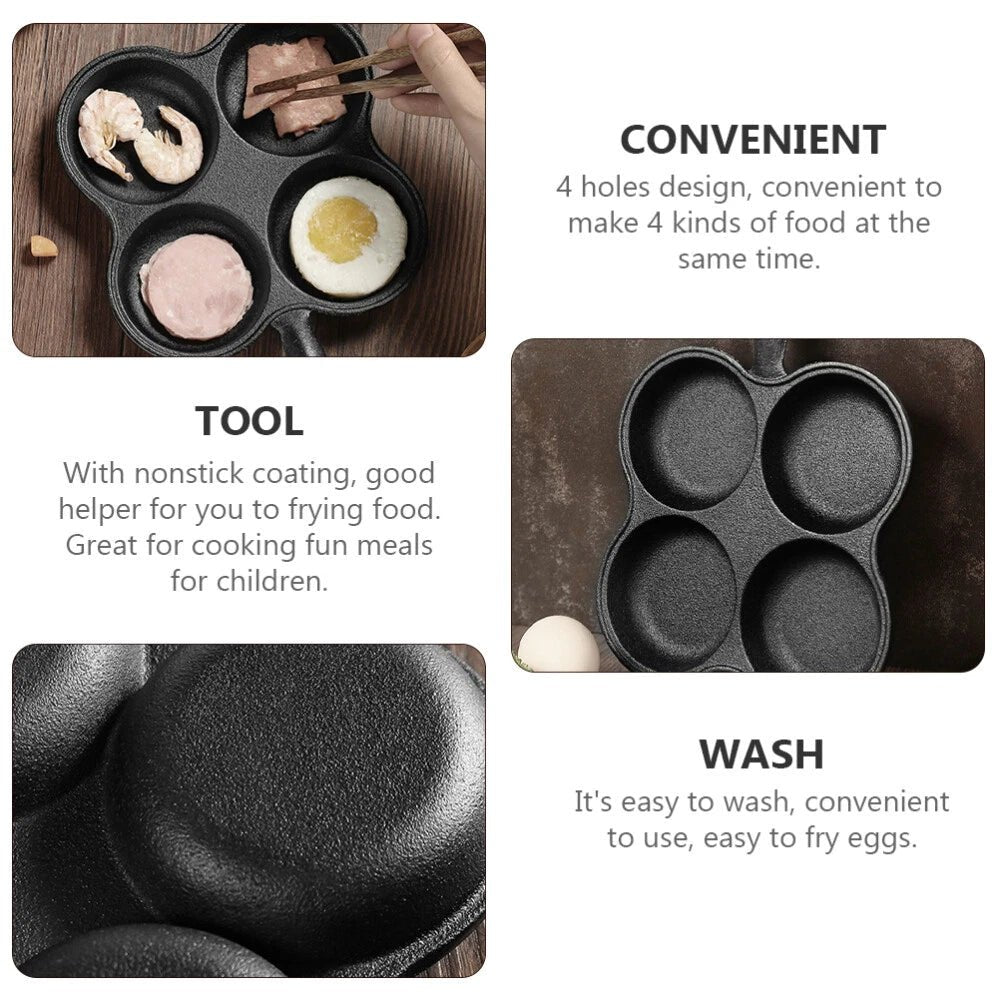 CONVENIENT
4 holes design, convenient to make 4 kinds of food at the same time.

TOOL
With nonstick coating, good helper for you to frying food. Great for cooking fun meals for children.

WASH
It's easy to wash, convenient to use, easy to fry eggs.