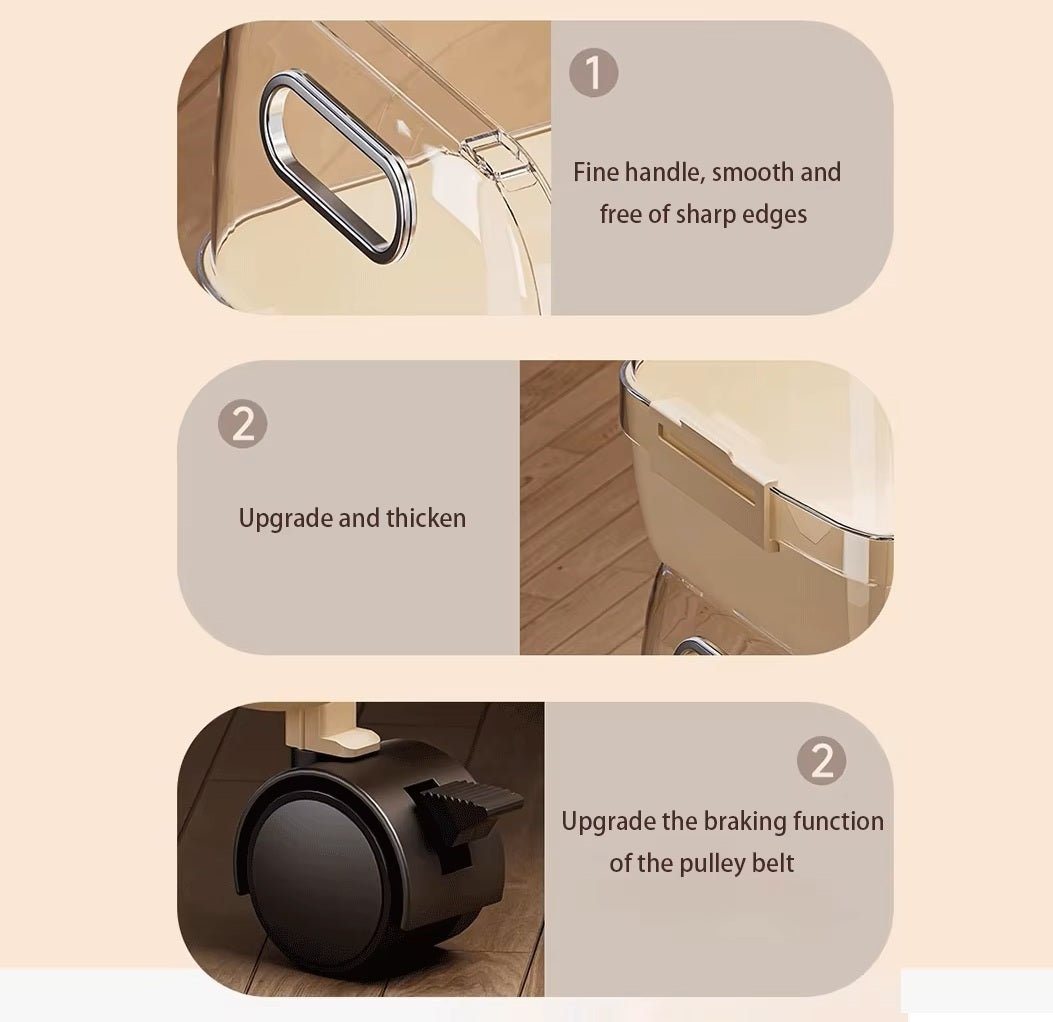 1

Fine handle, smooth and free of sharp edges

2

Upgrade and thicken

2

Upgrade the braking function of the pulley belt