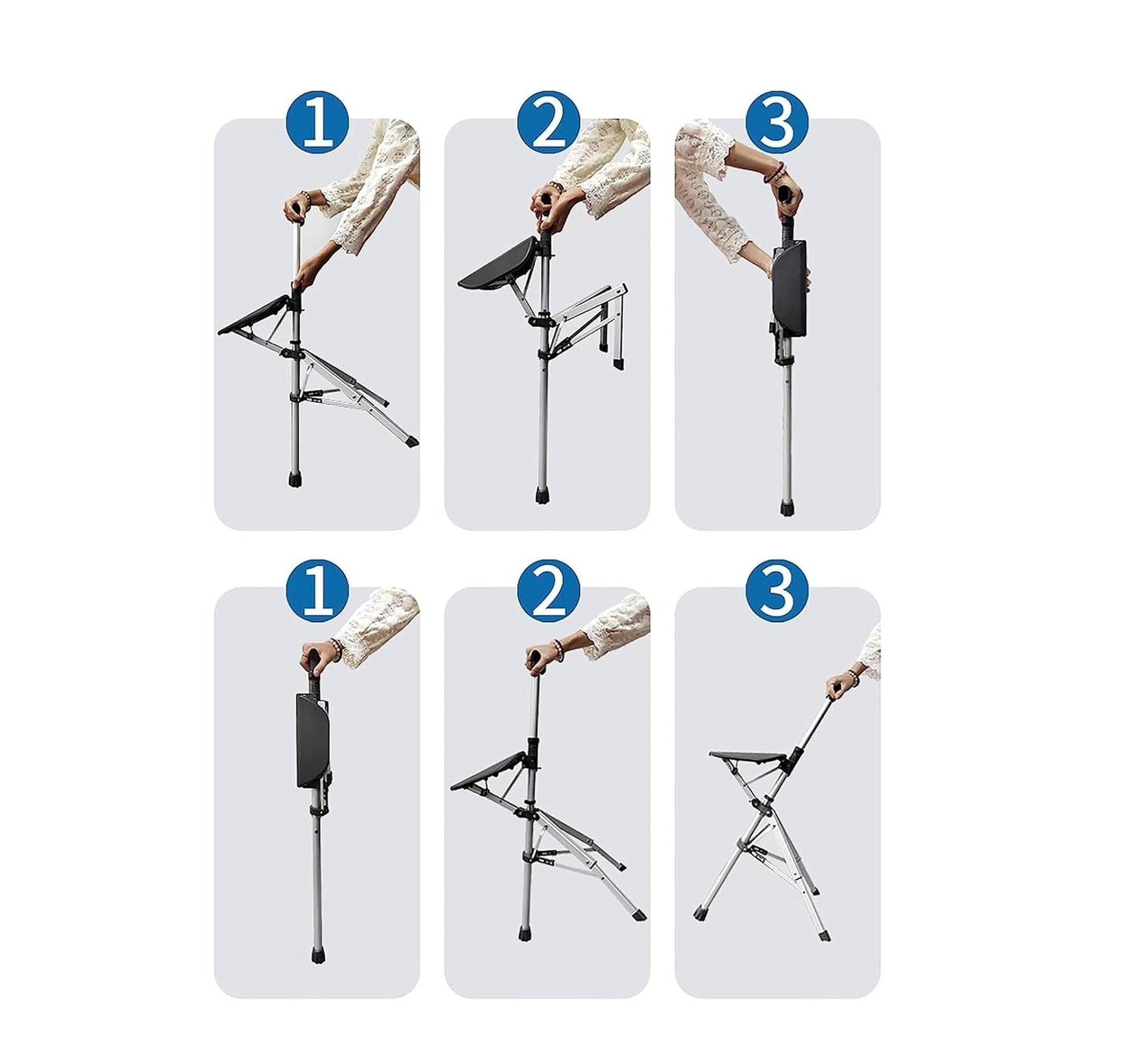 1

2

3

1

2

3