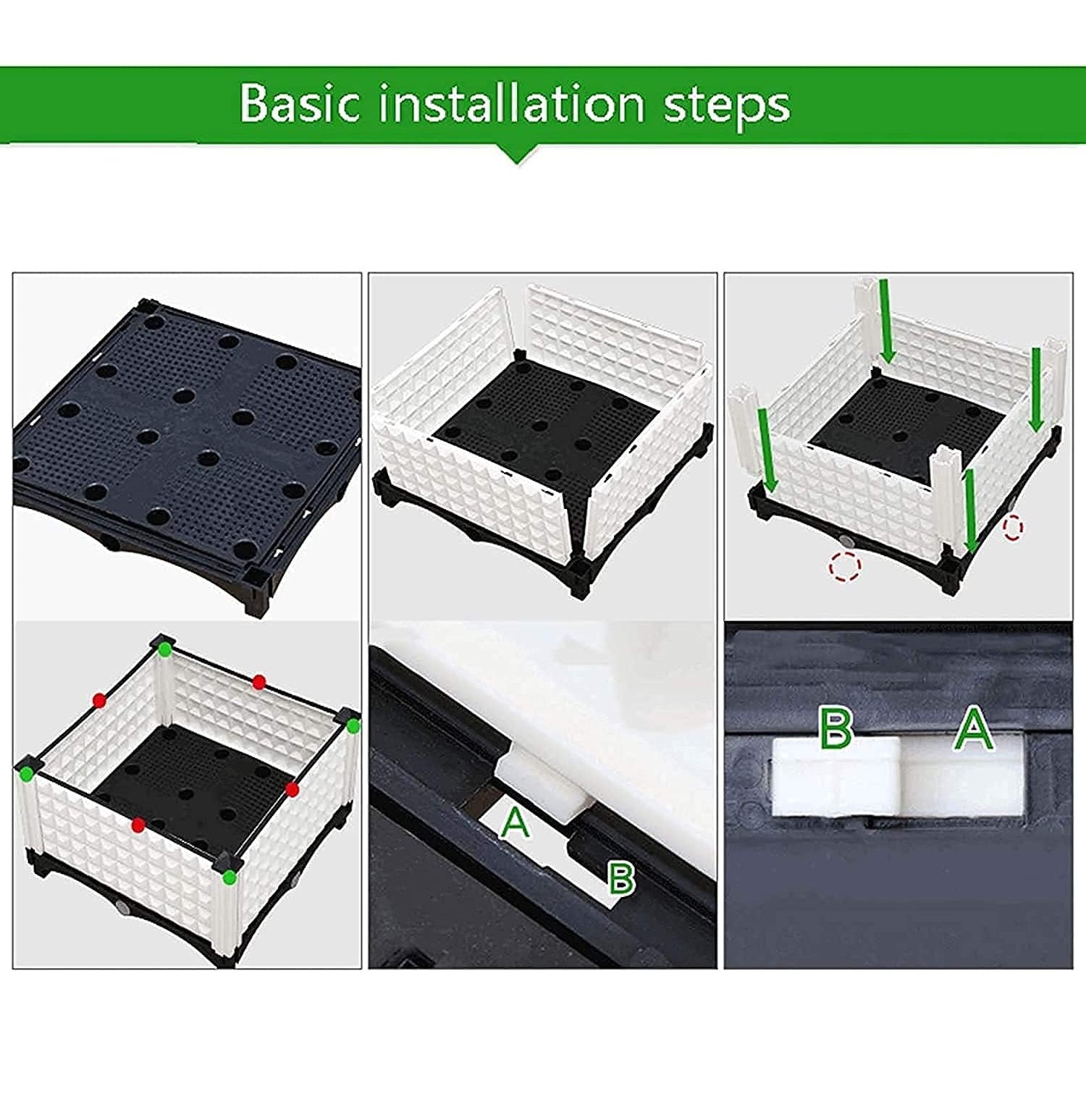 Basic installation steps

A

B

B A